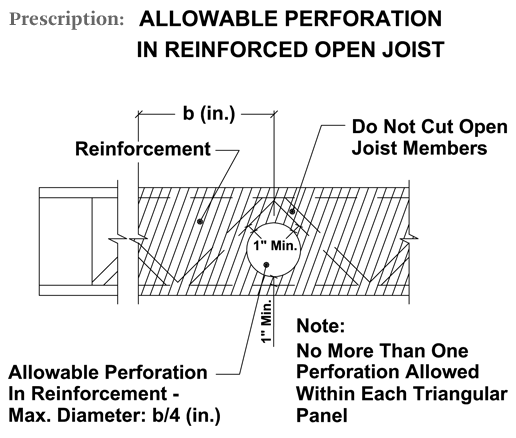 Prescription: ALLOWABLE PERFORATION IN REINFORCED OPEN JOIST

b (in.)

Reinforcement

Do Not Cut Open Joist Members

1" Min.

1" Min.

Allowable Perforation In Reinforcement - Max. Diameter: b/4 (in.)

Note:
No More Than One Perforation Allowed Within Each Triangular Panel