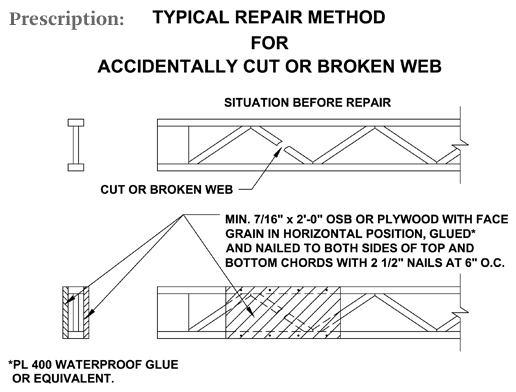 Prescription: TYPICAL REPAIR METHOD FOR ACCIDENTALLY CUT OR BROKEN WEB

SITUATION BEFORE REPAIR

CUT OR BROKEN WEB

MIN. 7/16" x 2'-0" OSB OR PLYWOOD WITH FACE GRAIN IN HORIZONTAL POSITION, GLUED* AND NAILED TO BOTH SIDES OF TOP AND BOTTOM CHORDS WITH 2 1/2" NAILS AT 6" O.C.

*PL 400 WATERPROOF GLUE OR EQUIVALENT.