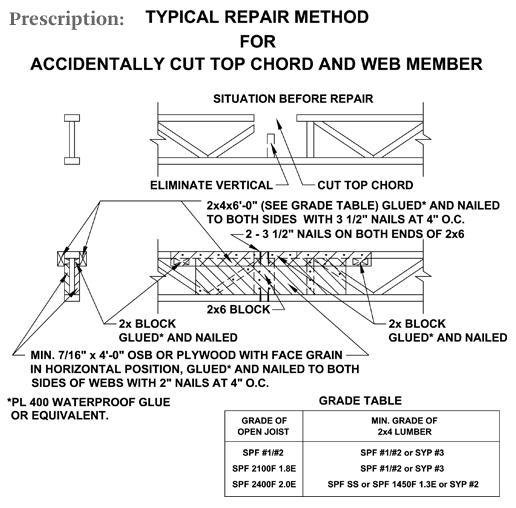 Prescription: TYPICAL REPAIR METHOD FOR ACCIDENTALLY CUT TOP CHORD AND WEB MEMBER

SITUATION BEFORE REPAIR

ELIMINATE VERTICAL

CUT TOP CHORD

2x4x6'-0" (SEE GRADE TABLE) GLUED* AND NAILED TO BOTH SIDES WITH 3 1/2" NAILS AT 4" O.C.

2 - 3 1/2" NAILS ON BOTH ENDS OF 2x6

2x6 BLOCK

2x BLOCK GLUED* AND NAILED

2x BLOCK GLUED* AND NAILED

MIN. 7/16" x 4'-0" OSB OR PLYWOOD WITH FACE GRAIN IN HORIZONTAL POSITION, GLUED* AND NAILED TO BOTH SIDES OF WEBS WITH 2" NAILS AT 4" O.C.

*PL 400 WATERPROOF GLUE OR EQUIVALENT.

GRADE TABLE

| GRADE OF OPEN JOIST | MIN. GRADE OF 2x4 LUMBER |
|---|---|
| SPF #1/#2 | SPF #1/#2 or SYP #3 |
| SPF 2100F 1.8E | SPF #1/#2 or SYP #3 |
| SPF 2400F 2.0E | SPF SS or SPF 1450F 1.3E or SYP #2 |