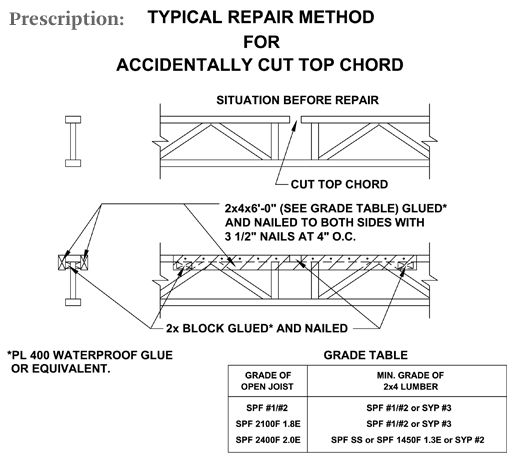 Prescription: TYPICAL REPAIR METHOD FOR ACCIDENTALLY CUT TOP CHORD

SITUATION BEFORE REPAIR

CUT TOP CHORD

2x4x6'-0" (SEE GRADE TABLE) GLUED* AND NAILED TO BOTH SIDES WITH 3 1/2" NAILS AT 4" O.C.

2x BLOCK GLUED* AND NAILED

*PL 400 WATERPROOF GLUE OR EQUIVALENT.

GRADE TABLE

| GRADE OF OPEN JOIST | MIN. GRADE OF 2x4 LUMBER |
|---|---|
| SPF #1/#2 | SPF #1/#2 or SYP #3 |
| SPF 2100F 1.8E | SPF #1/#2 or SYP #3 |
| SPF 2400F 2.0E | SPF SS or SPF 1450F 1.3E or SYP #2 |