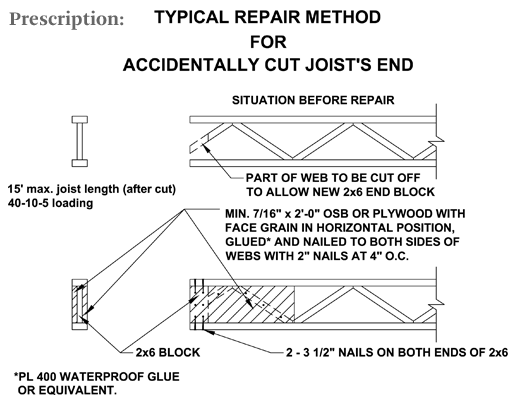 Prescription: TYPICAL REPAIR METHOD FOR ACCIDENTALLY CUT JOIST'S END

SITUATION BEFORE REPAIR

PART OF WEB TO BE CUT OFF TO ALLOW NEW 2x6 END BLOCK

15' max. joist length (after cut)
40-10-5 loading

MIN. 7/16" x 2'-0" OSB OR PLYWOOD WITH FACE GRAIN IN HORIZONTAL POSITION, GLUED* AND NAILED TO BOTH SIDES OF WEBS WITH 2" NAILS AT 4" O.C.

2x6 BLOCK

2 - 3 1/2" NAILS ON BOTH ENDS OF 2x6

*PL 400 WATERPROOF GLUE OR EQUIVALENT.