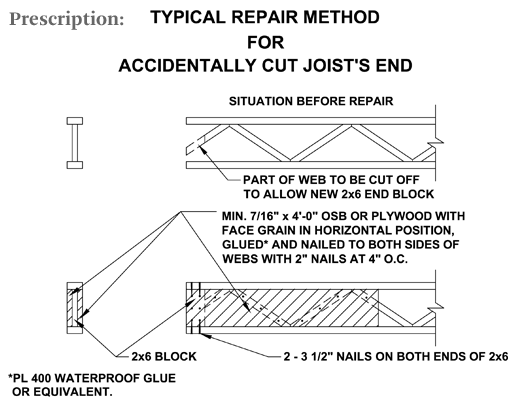 Prescription: TYPICAL REPAIR METHOD FOR ACCIDENTALLY CUT JOIST'S END

SITUATION BEFORE REPAIR

PART OF WEB TO BE CUT OFF TO ALLOW NEW 2x6 END BLOCK

MIN. 7/16" x 4'-0" OSB OR PLYWOOD WITH FACE GRAIN IN HORIZONTAL POSITION, GLUED* AND NAILED TO BOTH SIDES OF WEBS WITH 2" NAILS AT 4" O.C.

2x6 BLOCK

2 - 3 1/2" NAILS ON BOTH ENDS OF 2x6

*PL 400 WATERPROOF GLUE OR EQUIVALENT.